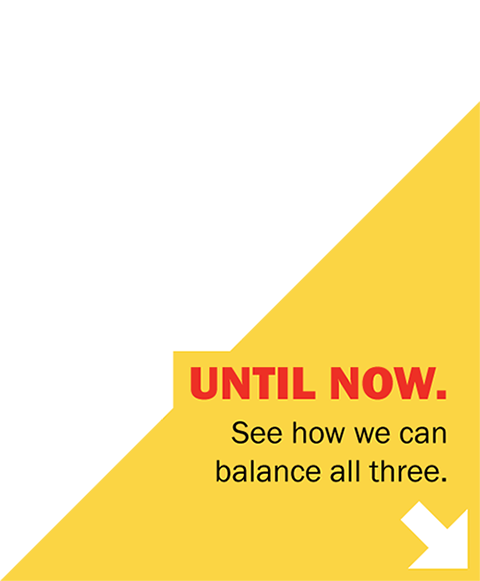 UNTIL NOW.

See how we can balance all three.