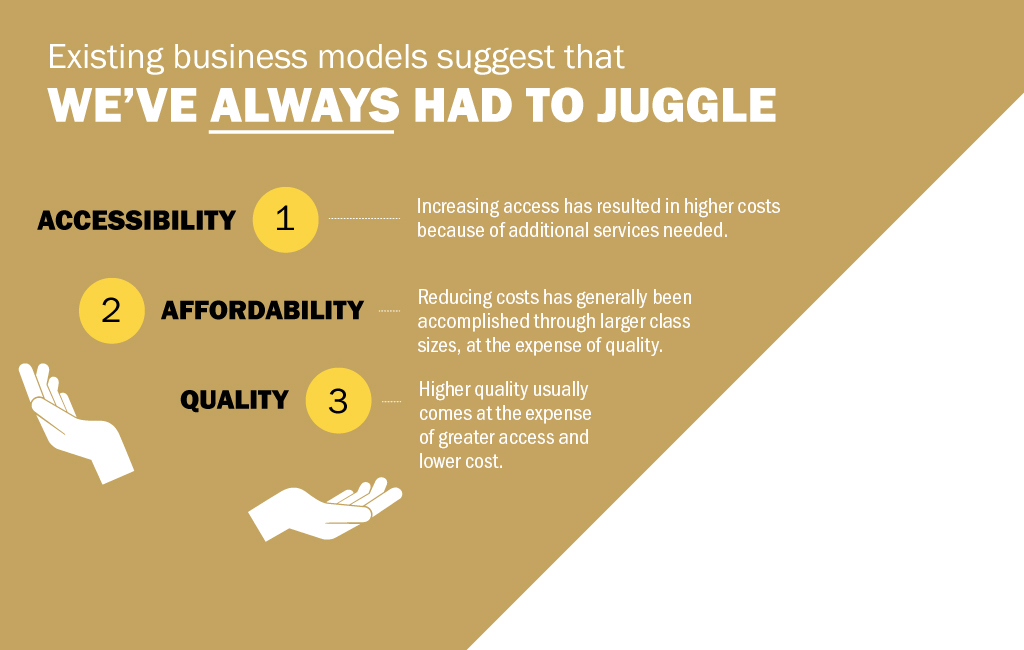 Existing business models suggest that
WE'VE ALWAYS HAD TO JUGGLE

ACCESSIBILITY 1
Increasing access has resulted in higher costs because of additional services needed.

2 AFFORDABILITY
Reducing costs has generally been accomplished through larger class sizes, at the expense of quality.

QUALITY 3
Higher quality usually comes at the expense of greater access and lower cost.