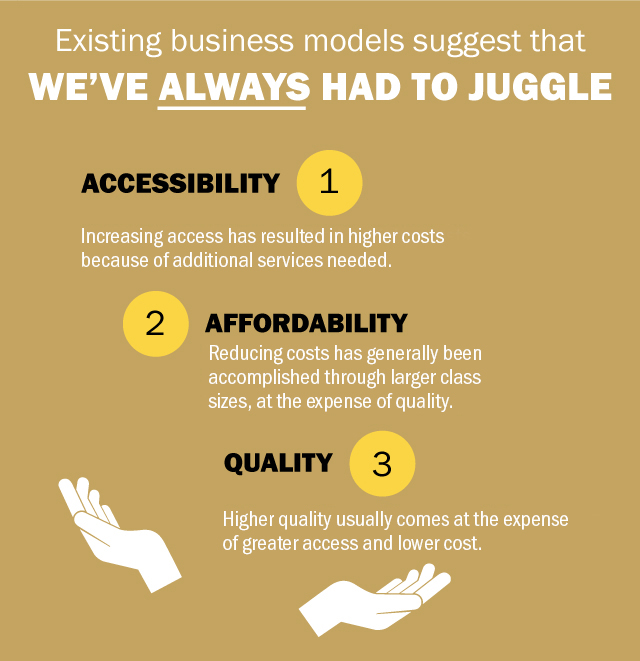 Existing business models suggest that
WE'VE ALWAYS HAD TO JUGGLE

ACCESSIBILITY 1

Increasing access has resulted in higher costs because of additional services needed.

2 AFFORDABILITY

Reducing costs has generally been accomplished through larger class sizes, at the expense of quality.

QUALITY 3

Higher quality usually comes at the expense of greater access and lower cost.