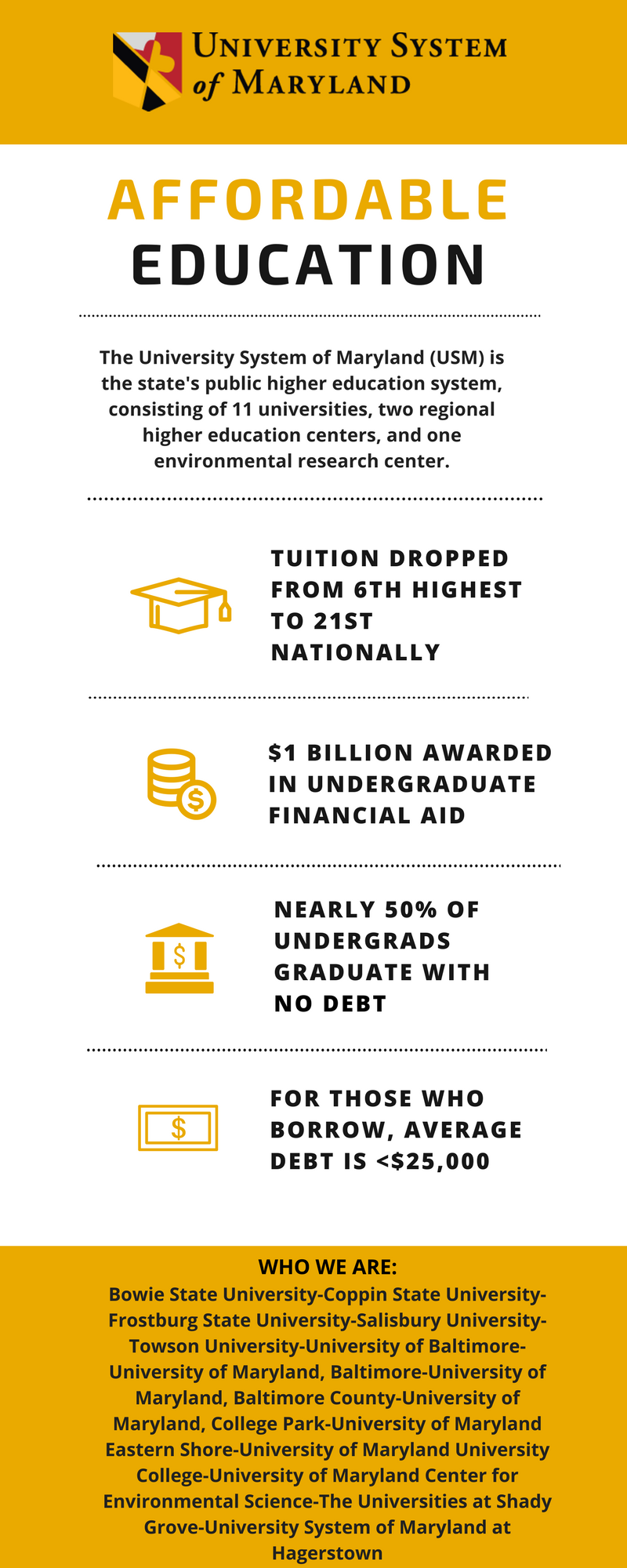 UNIVERSITY SYSTEM
of MARYLAND

AFFORDABLE
EDUCATION

The University System of Maryland (USM) is the state's public higher education system, consisting of 11 universities, two regional higher education centers, and one environmental research center.

TUITION DROPPED FROM 6TH HIGHEST TO 21ST NATIONALLY

$1 BILLION AWARDED IN UNDERGRADUATE FINANCIAL AID

NEARLY 50% OF UNDERGRADS GRADUATE WITH NO DEBT

FOR THOSE WHO BORROW, AVERAGE DEBT IS <$25,000

WHO WE ARE:
Bowie State University-Coppin State University-Frostburg State University-Salisbury University-Towson University-University of Baltimore-University of Maryland, Baltimore-University of Maryland, Baltimore County-University of Maryland, College Park-University of Maryland Eastern Shore-University of Maryland University College-University of Maryland Center for Environmental Science-The Universities at Shady Grove-University System of Maryland at Hagerstown